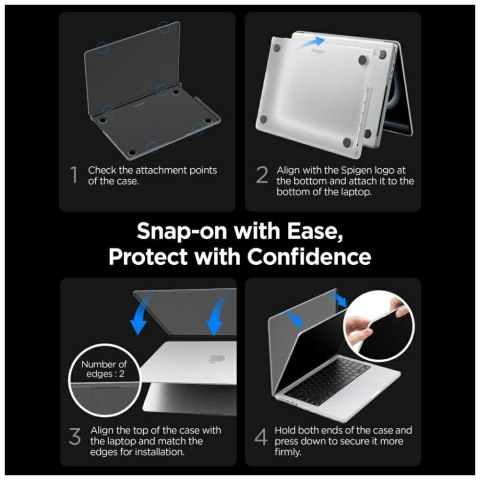 1 Check the attachment points of the case.

2 Align with the Spigen logo at the bottom and attach it to the bottom of the laptop.

Snap-on with Ease, Protect with Confidence

Number of edges : 2

3 Align the top of the case with the laptop and match the edges for installation.

4 Hold both ends of the case and press down to secure it more firmly.