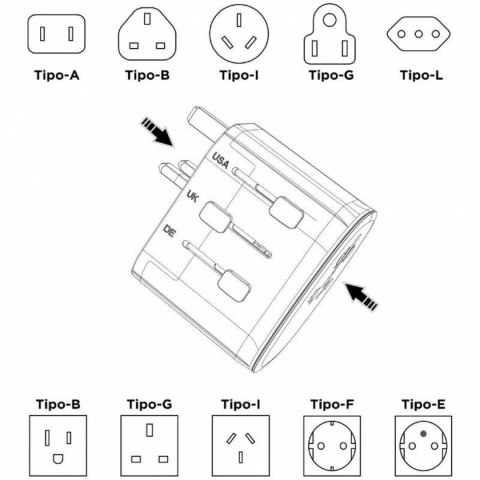 Tipo-A Tipo-B Tipo-I Tipo-G Tipo-L

USA
UK
DE

Tipo-B Tipo-G Tipo-I Tipo-F Tipo-E