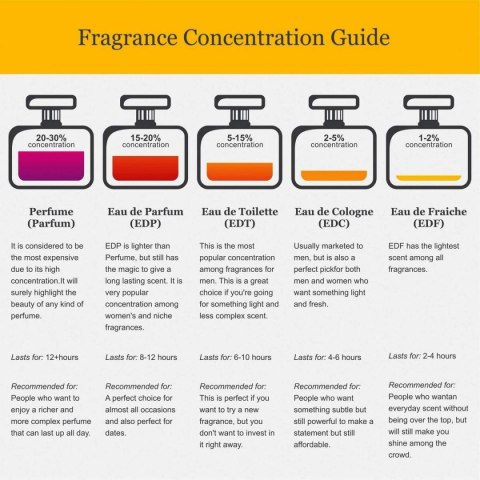 Fragrance Concentration Guide

20-30%
concentration

Perfume
(Parfum)

It is considered to be the most expensive due to its high concentration.It will surely highlight the beauty of any kind of perfume.

Lasts for: 12+hours

Recommended for:
People who want to enjoy a richer and more complex perfume that can last up all day.

15-20%
concentration

Eau de Parfum
(EDP)

EDP is lighter than Perfume, but still has the magic to give a long lasting scent. It is very popular concentration among women's and niche fragrances.

Lasts for: 8-12 hours

Recommended for:
A perfect choice for almost all occasions and also perfect for dates.

5-15%
concentration

Eau de Toilette
(EDT)

This is the most popular concentration among fragrances for men. This is a great choice if you're going for something light and less complex scent.

Lasts for: 6-10 hours

Recommended for:
This is perfect if you want to try a new fragrance, but you don't want to invest in it right away.

2-5%
concentration

Eau de Cologne
(EDC)

Usually marketed to men, but is also a perfect pickfor both men and women who want something light and fresh.

Lasts for: 4-6 hours

Recommended for:
People who want something subtle but still powerful to make a statement but still affordable.

1-2%
concentration

Eau de Fraiche
(EDF)

EDF has the lightest scent among all fragrances.

Lasts for: 2-4 hours

Recommended for:
People who wantan everyday scent without being over the top, but will still make you shine among the crowd.