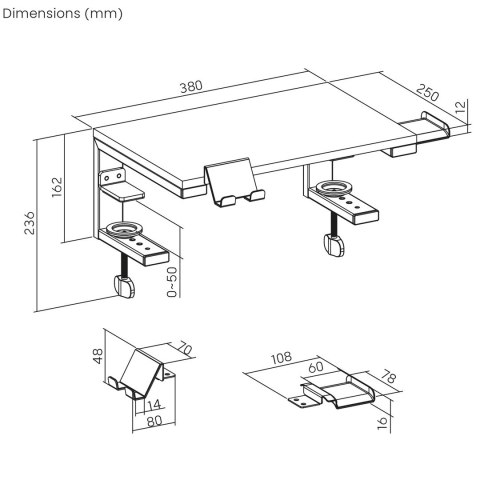 Dimensions (mm)

380
250
12
162
236
0~50

48
70
14
80

108
60
78
16