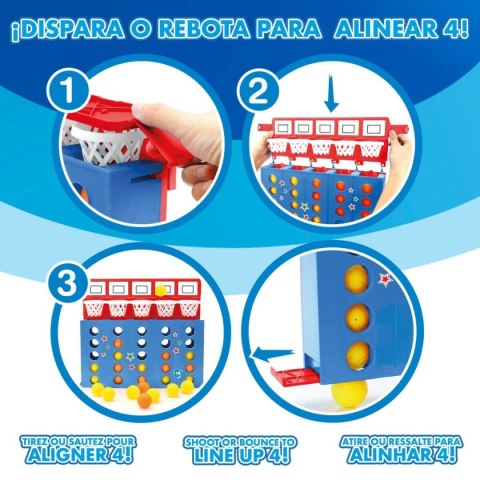 ¡DISPARA O REBOTA PARA ALINEAR 4!

1

2

3

TIREZ OU SAUTEZ POUR ALIGNER 4!

SHOOT OR BOUNCE TO LINE UP 4!

ATIRE OU RESSALTE PARA ALINHAR 4!