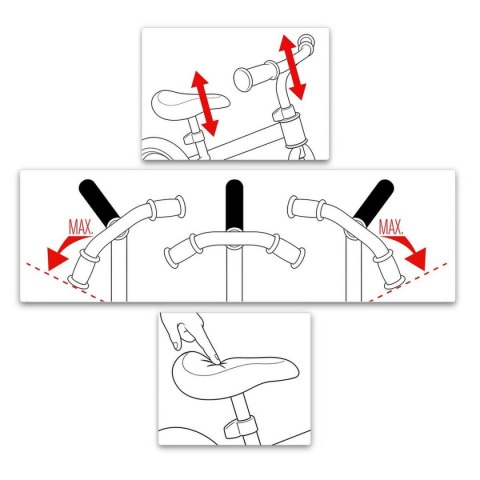 MAX.
MAX.