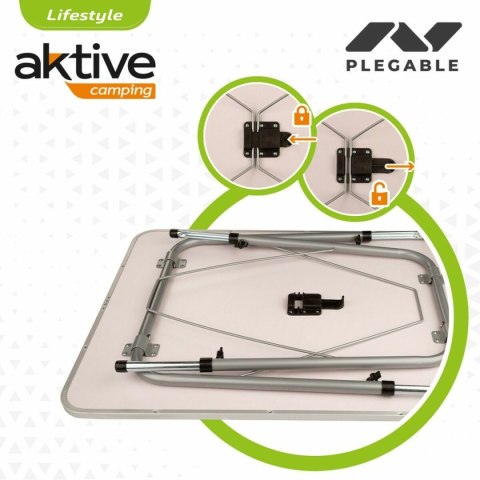 Lifestyle

aktive
camping

PLEGABLE