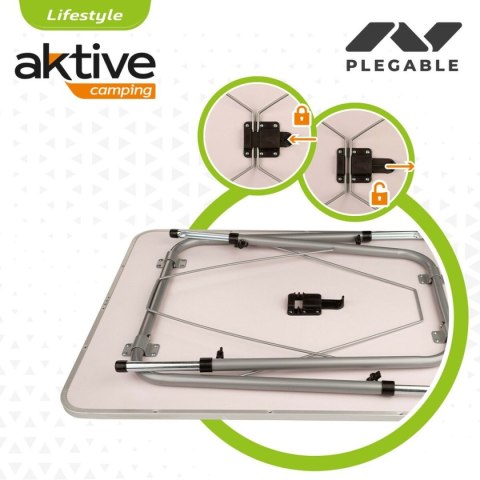 Lifestyle

aktive
camping

PLEGABLE